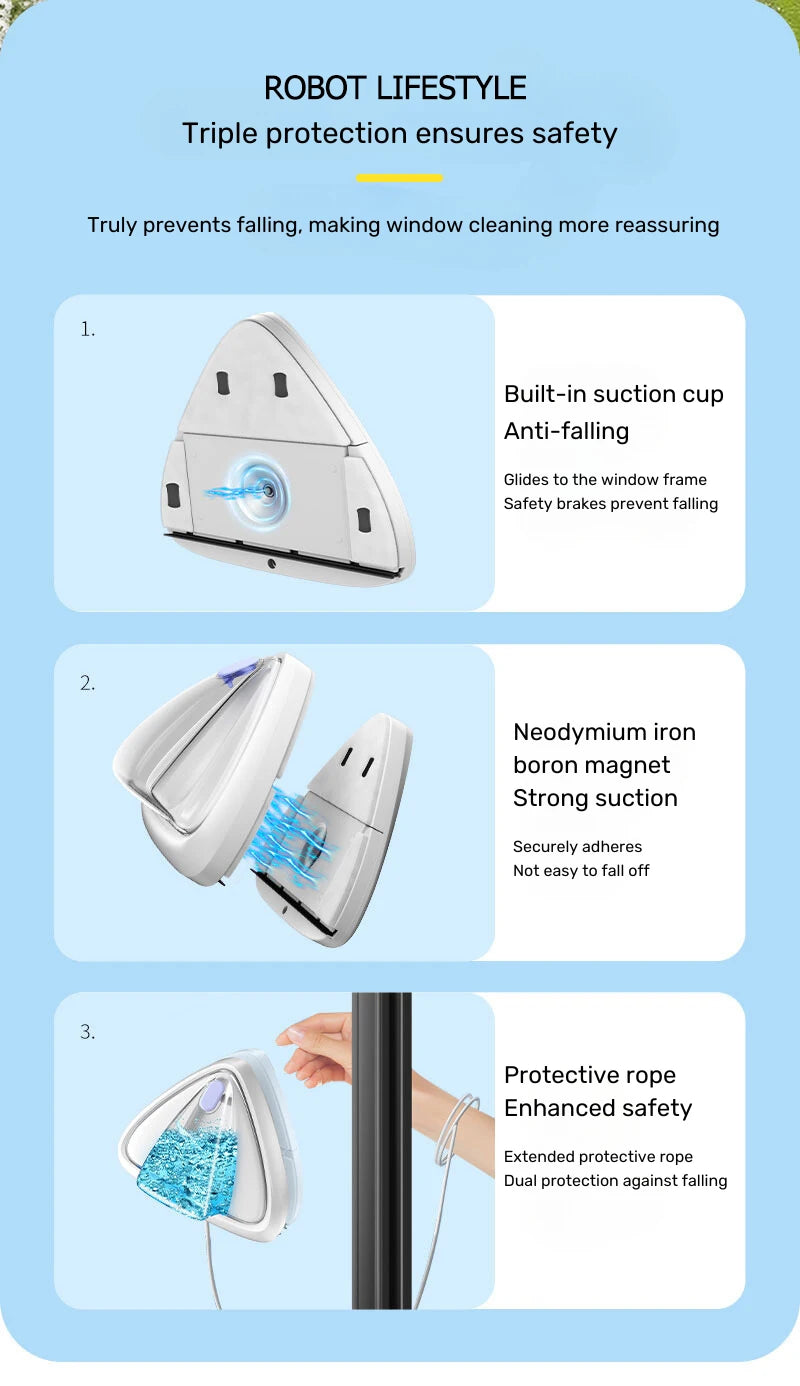 ROBOT LIFESTYLE
Triple protection ensures safety

Truly prevents falling, making window cleaning more reassuring

1.

Built-in suction cup
Anti-falling

Glides to the window frame
Safety brakes prevent falling

2.

Neodymium iron boron magnet
Strong suction

Securely adheres
Not easy to fall off

3.

Protective rope
Enhanced safety

Extended protective rope
Dual protection against falling